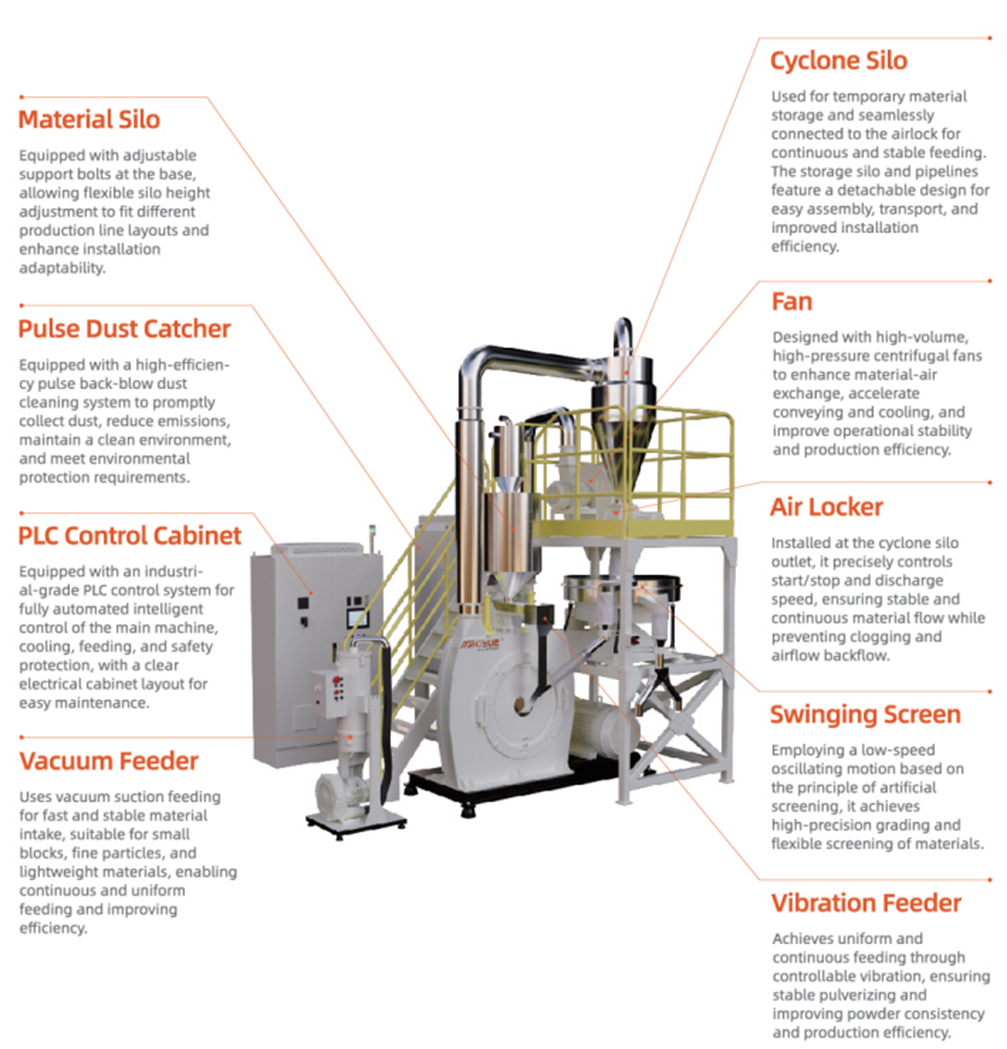 Material Silo

Equipped with adjustable support bolts at the base, allowing flexible silo height adjustment to fit different production line layouts and enhance installation adaptability.

Pulse Dust Catcher

Equipped with a high-efficiency pulse back-blow dust cleaning system to promptly collect dust, reduce emissions, maintain a clean environment, and meet environmental protection requirements.

PLC Control Cabinet

Equipped with an industrial-grade PLC control system for fully automated intelligent control of the main machine, cooling, feeding, and safety protection, with a clear electrical cabinet layout for easy maintenance.

Vacuum Feeder

Uses vacuum suction feeding for fast and stable material intake, suitable for small blocks, fine particles, and lightweight materials, enabling continuous and uniform feeding and improving efficiency.

Cyclone Silo

Used for temporary material storage and seamlessly connected to the airlock for continuous and stable feeding. The storage silo and pipelines feature a detachable design for easy assembly, transport, and improved installation efficiency.

Fan

Designed with high-volume, high-pressure centrifugal fans to enhance material-air exchange, accelerate conveying and cooling, and improve operational stability and production efficiency.

Air Locker

Installed at the cyclone silo outlet, it precisely controls start/stop and discharge speed, ensuring stable and continuous material flow while preventing clogging and airflow backflow.

Swinging Screen

Employing a low-speed oscillating motion based on the principle of artificial screening, it achieves high-precision grading and flexible screening of materials.

Vibration Feeder

Achieves uniform and continuous feeding through controllable vibration, ensuring stable pulverizing and improving powder consistency and production efficiency.